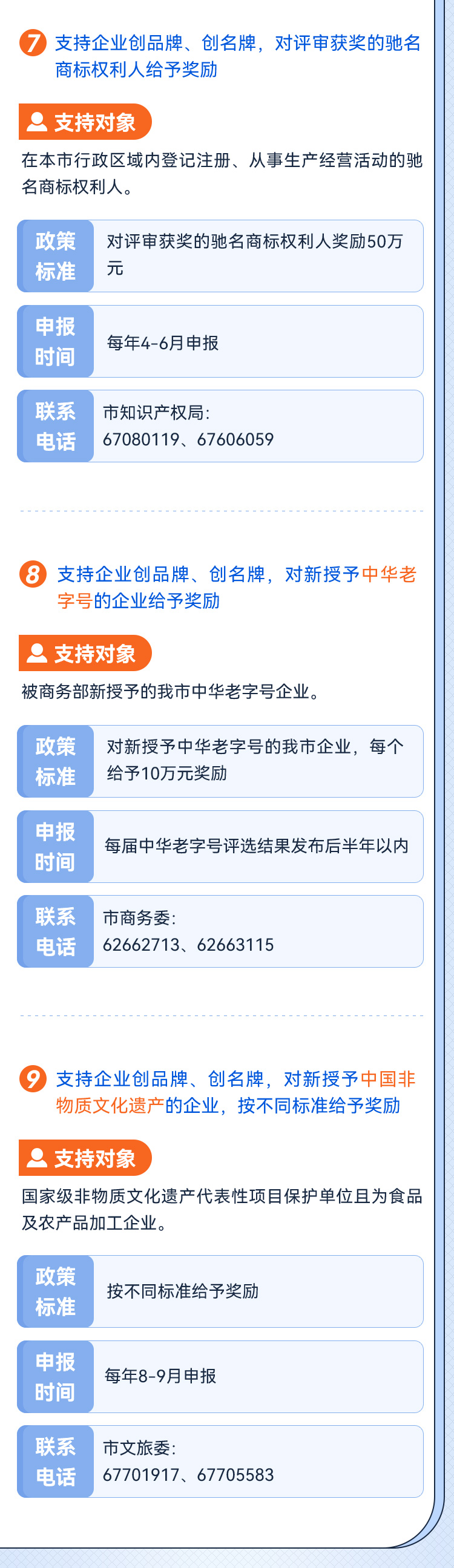 7 支持企业创品牌、创名牌，对评审获奖的驰名商标权利人给予奖励

支持对象

在本市行政区域内登记注册、从事生产经营活动的驰名商标权利人。

政策标准
对评审获奖的驰名商标权利人奖励50万元

申报时间
每年4-6月申报

联系电话
市知识产权局:
67080119、67606059

8 支持企业创品牌、创名牌，对新授予中华老字号的企业给予奖励

支持对象

被商务部新授予的我市中华老字号企业。

政策标准
对新授予中华老字号的我市企业，每个给予10万元奖励

申报时间
每届中华老字号评选结果发布后半年以内

联系电话
市商务委:
62662713、62663115

9 支持企业创品牌、创名牌，对新授予中国非物质文化遗产的企业，按不同标准给予奖励

支持对象

国家级非物质文化遗产代表性项目保护单位且为食品及农产品加工企业。

政策标准
按不同标准给予奖励

申报时间
每年8-9月申报

联系电话
市文旅委:
67701917、67705583